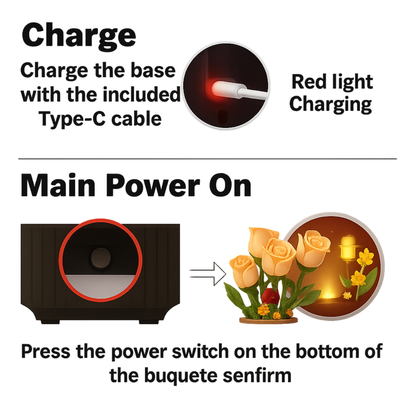 Charge

Charge the base with the included Type-C cable

Red light Charging

Main Power On

Press the power switch on the bottom of the buquete senfirm